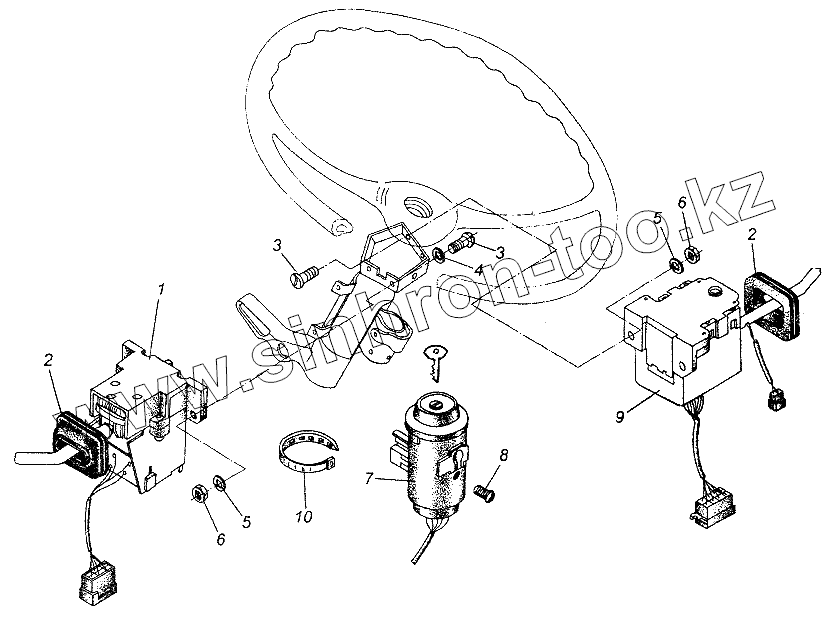 www.sinkron-too.kz
1
2
3
3
4
5
6
2
9
7
8
10
6
5